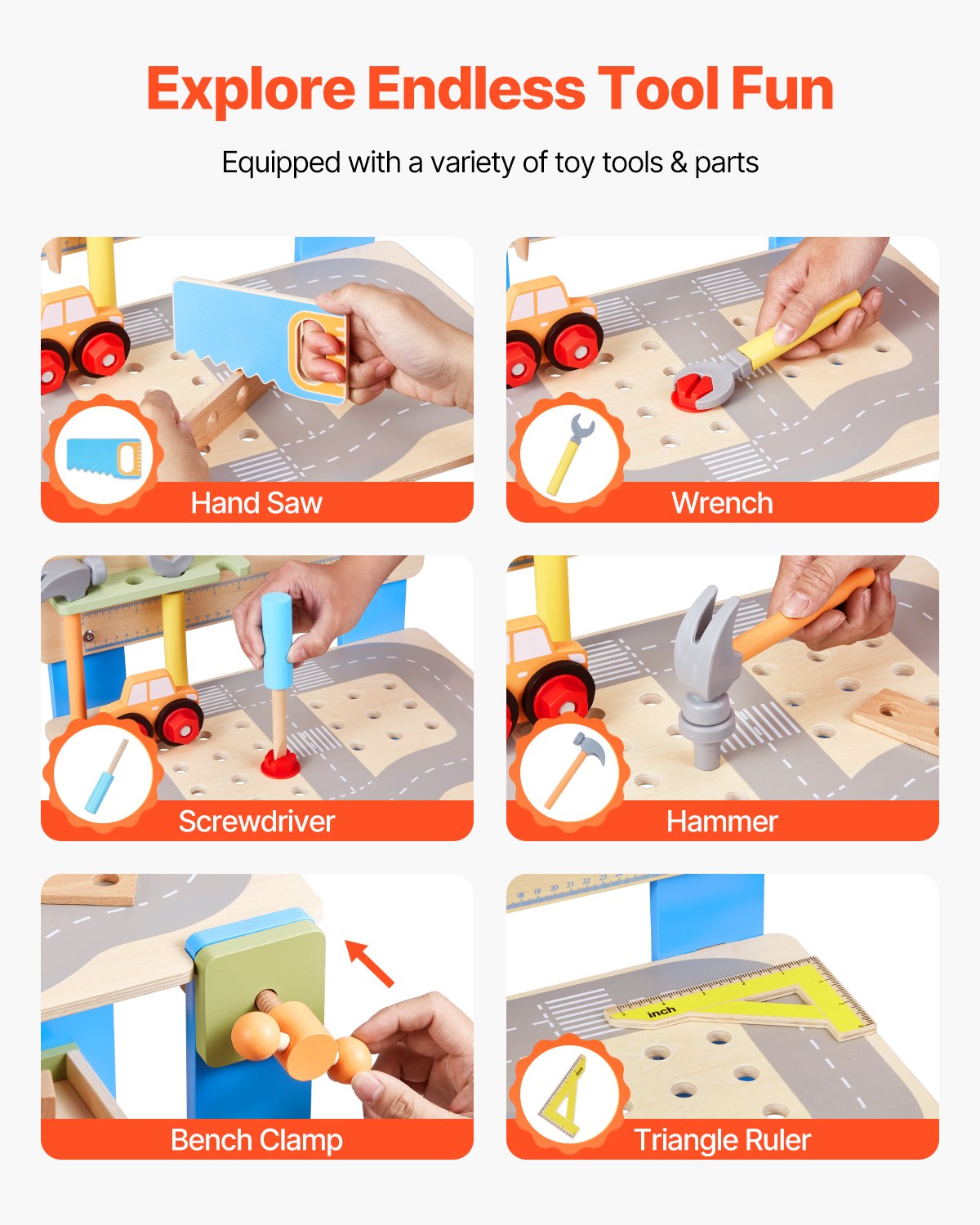 Explore Endless Tool Fun

Equipped with a variety of toy tools & parts

Hand Saw

Wrench

Screwdriver

Hammer

Bench Clamp

inch

Triangle Ruler